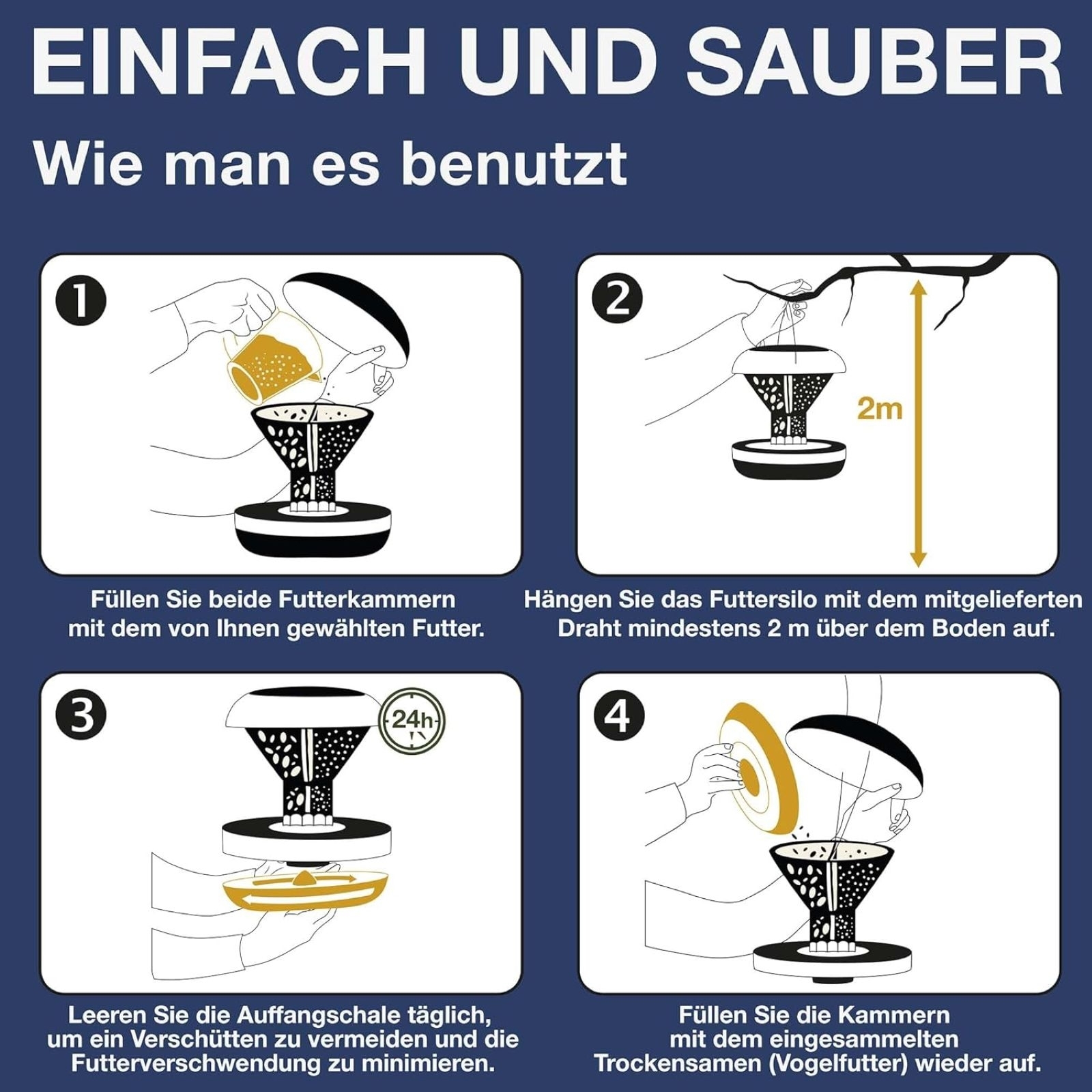 EINFACH UND SAUBER

Wie man es benutzt

1

Füllen Sie beide Futterkammern mit dem von Ihnen gewählten Futter.

2

2m

Hängen Sie das Futtersilo mit dem mitgelieferten Draht mindestens 2 m über dem Boden auf.

3

24h

Leeren Sie die Auffangschale täglich, um ein Verschütten zu vermeiden und die Futterverschwendung zu minimieren.

4

Füllen Sie die Kammern mit dem eingesammelten Trockensamen (Vogelfutter) wieder auf.